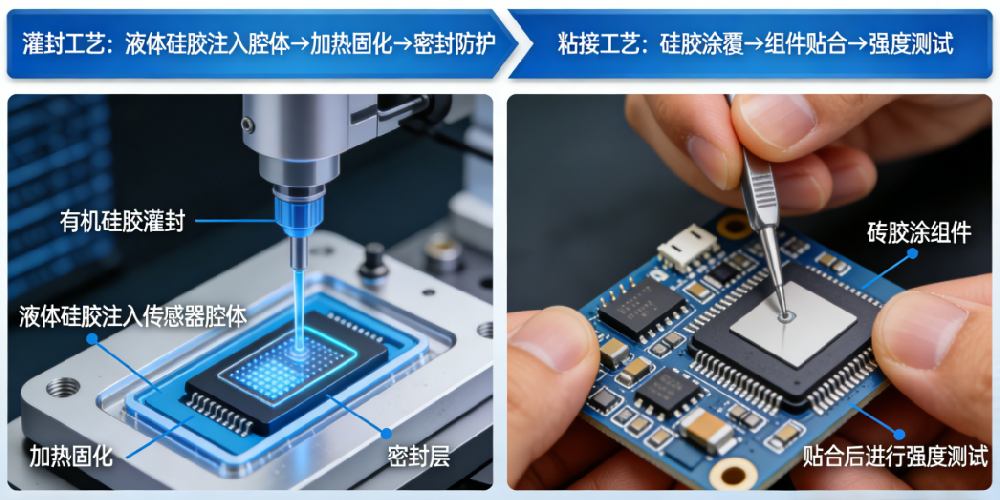 灌封工艺：液体硅胶注入腔体→加热固化→密封防护

粘接工艺：硅胶涂覆→组件贴合→强度测试

有机硅胶灌封

液体硅胶注入传感器腔体

加热固化

密封层

砖胶涂组件

贴合后进行强度测试