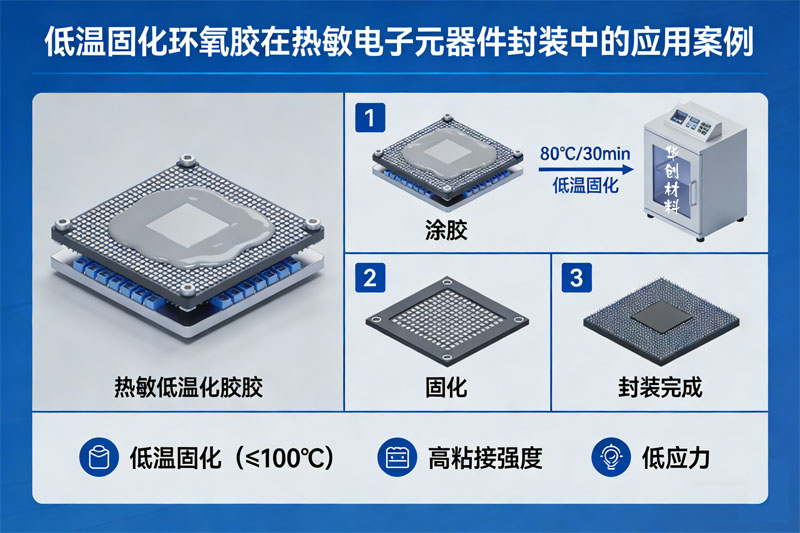 低温固化环氧胶在热敏电子元器件封装中的应用案例

热敏低温化胶胶

1

80℃/30min

低温固化

华创材料

涂胶

2

固化

3

封装完成

低温固化（≤100℃）

高粘接强度

低应力